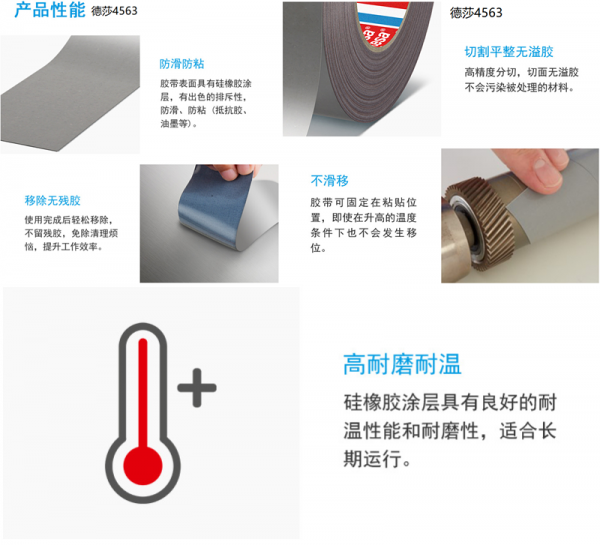 产品性能 德莎4563

防滑防粘
胶带表面具有硅橡胶涂层，有出色的排斥性，防滑、防粘（抵抗胶、油墨等）。

德莎4563

切割平整无溢胶
高精度分切，切面无溢胶不会污染被处理的材料。

移除无残胶
使用完成后轻松移除，不留残胶，免除清理烦恼，提升工作效率。

不滑移
胶带可固定在粘贴位置，即使在升高的温度条件下也不会发生移位。

高耐磨耐温
硅橡胶涂层具有良好的耐温性能和耐磨性，适合长期运行。